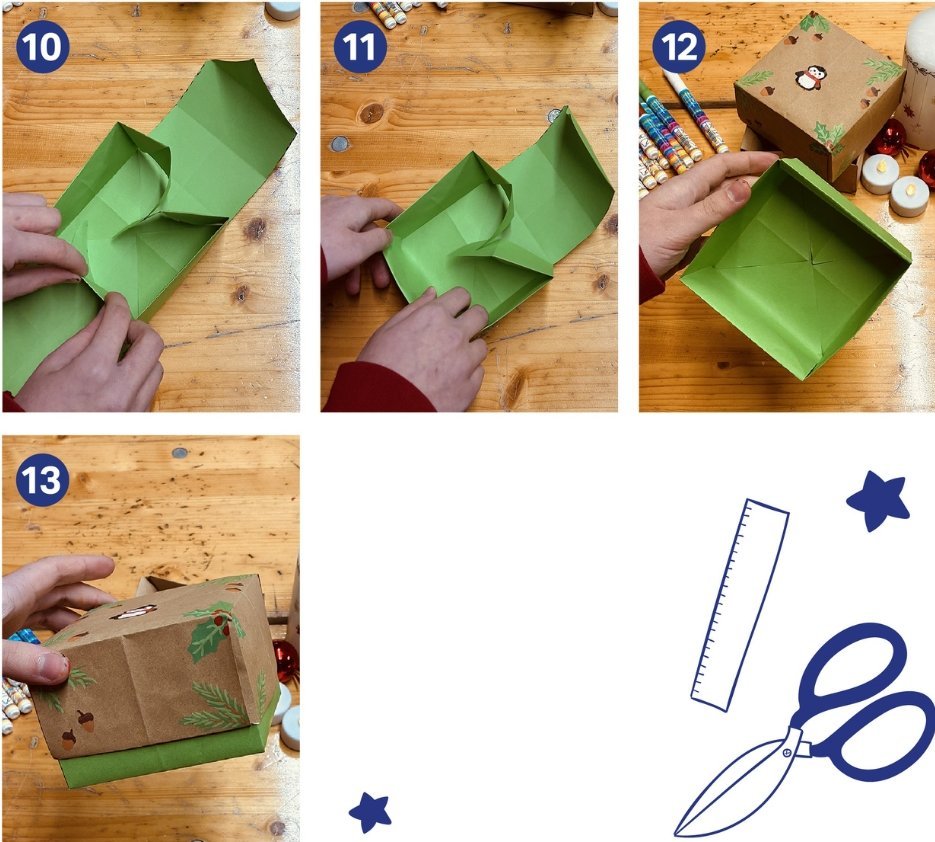 10

11

12

13